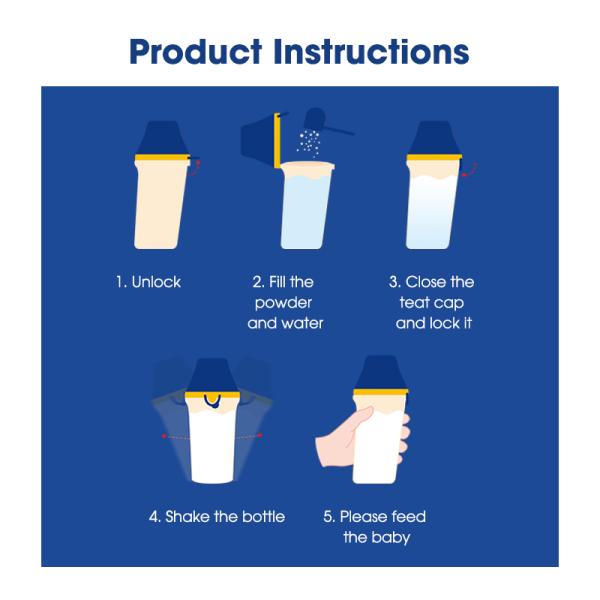 Product Instructions

1. Unlock

2. Fill the powder and water

3. Close the teat cap and lock it

4. Shake the bottle

5. Please feed the baby