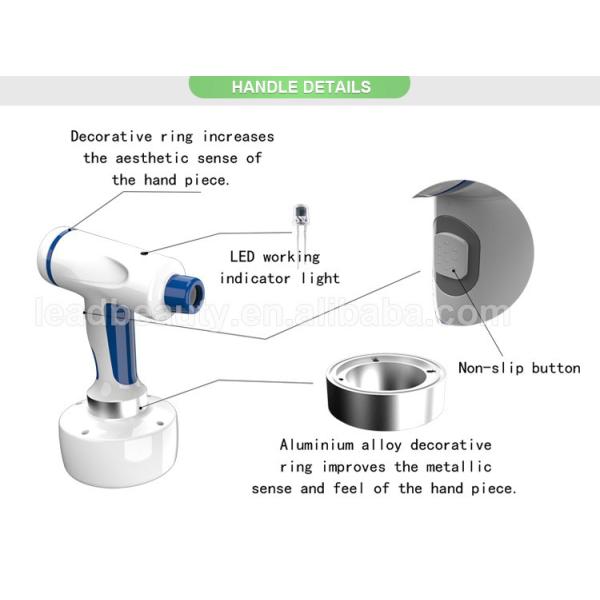 HANDLE DETAILS

Decorative ring increases the aesthetic sense of the hand piece.

LED working indicator light

leadbeauty.en.alibaba.com

Non-slip button

Aluminium alloy decorative ring improves the metallic sense and feel of the hand piece.