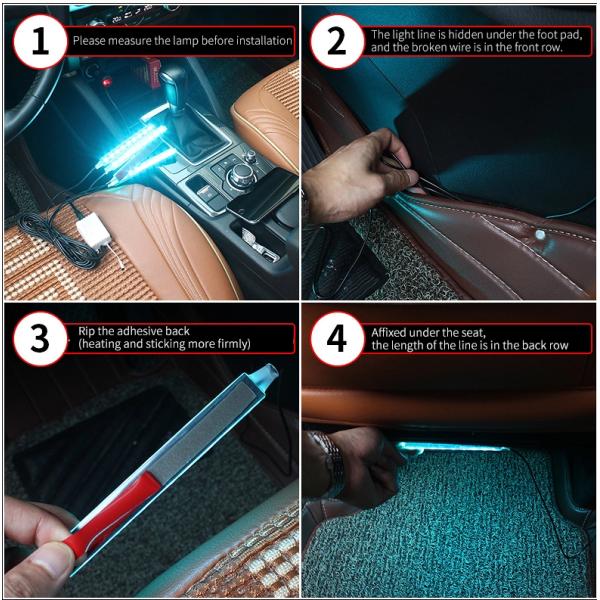 1
Please measure the lamp before installation

2
The light line is hidden under the foot pad, and the broken wire is in the front row.

3
Rip the adhesive back (heating and sticking more firmly)

4
Affixed under the seat, the length of the line is in the back row