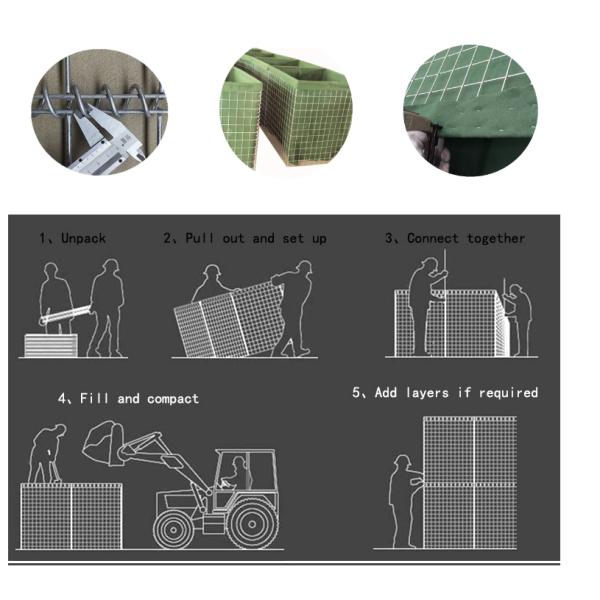 1、Unpack

2、Pull out and set up

3、Connect together

4、Fill and compact

5、Add layers if required