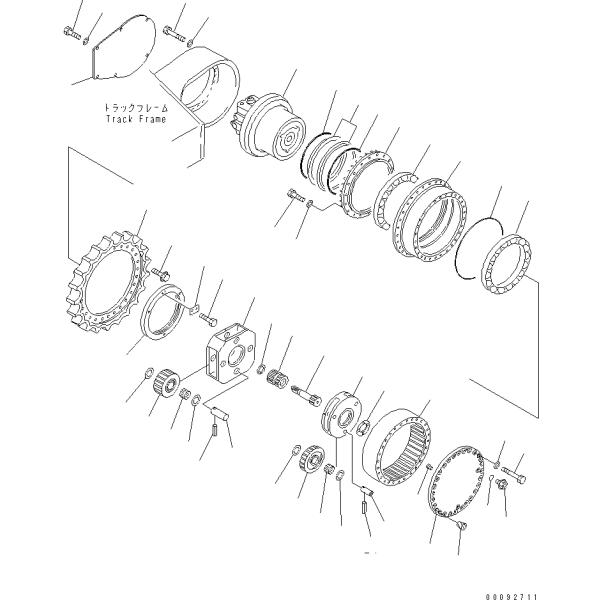 トラックフレーム
Track Frame

00092711