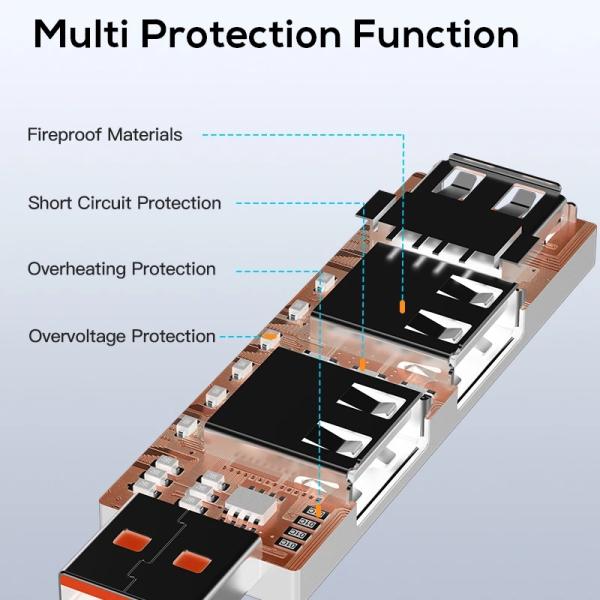 Multi Protection Function

Fireproof Materials

Short Circuit Protection

Overheating Protection

Overvoltage Protection