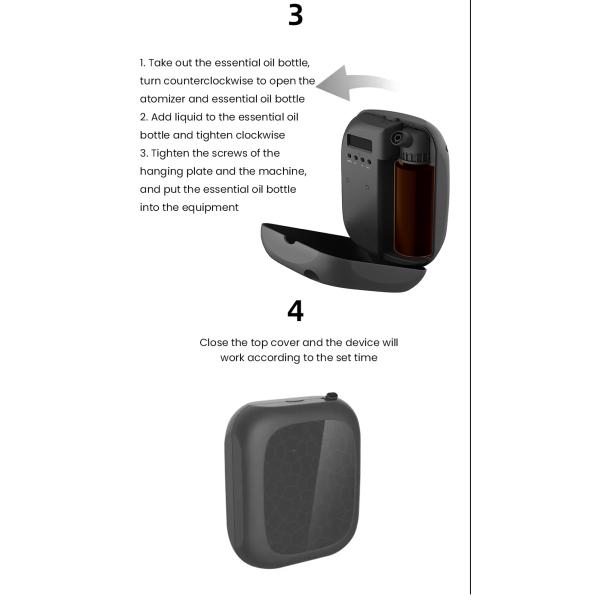 3

1. Take out the essential oil bottle, turn counterclockwise to open the atomizer and essential oil bottle
2. Add liquid to the essential oil bottle and tighten clockwise
3. Tighten the screws of the hanging plate and the machine, and put the essential oil bottle into the equipment

4

Close the top cover and the device will work according to the set time