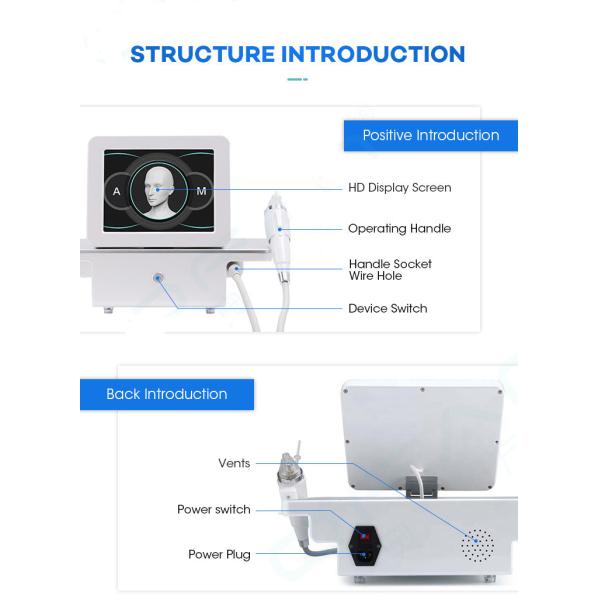 STRUCTURE INTRODUCTION

Positive Introduction

A

M

HD Display Screen

Operating Handle

Handle Socket
Wire Hole

Device Switch

Back Introduction

Vents

Power switch

Power Plug