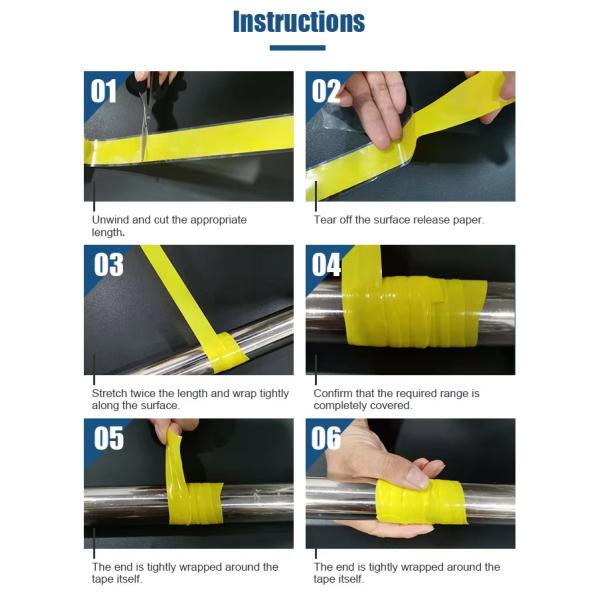 Instructions

01

Unwind and cut the appropriate length.

02

Tear off the surface release paper.

03

Stretch twice the length and wrap tightly along the surface.

04

Confirm that the required range is completely covered.

05

The end is tightly wrapped around the tape itself.

06

The end is tightly wrapped around the tape itself.