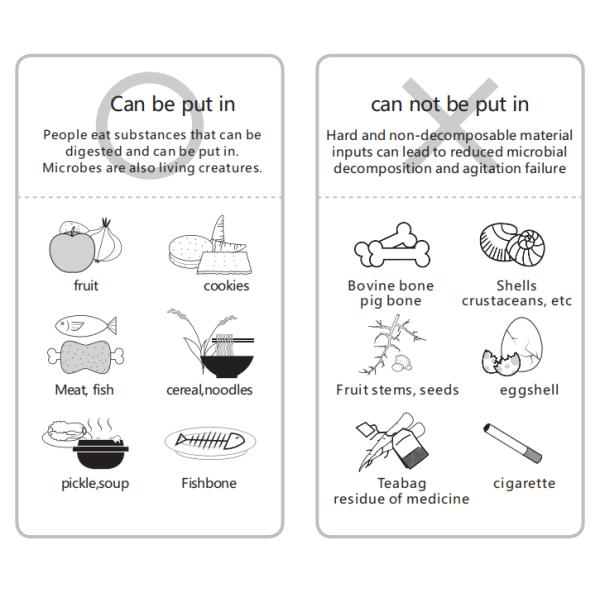 Can be put in

People eat substances that can be digested and can be put in. Microbes are also living creatures.

fruit

cookies

Meat, fish

cereal,noodles

pickle,soup

Fishbone

can not be put in

Hard and non-decomposable material inputs can lead to reduced microbial decomposition and agitation failure

Bovine bone
pig bone

Shells
crustaceans, etc

Fruit stems, seeds

eggshell

Teabag
residue of medicine

cigarette