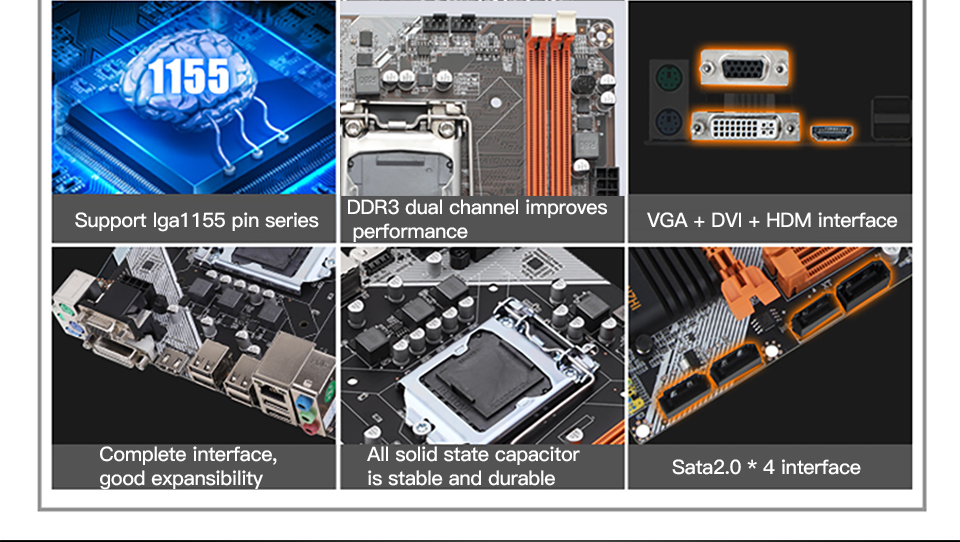 1155

Support lga1155 pin series

DDR3 dual channel improves performance

VGA + DVI + HDM interface

Complete interface, good expansibility

All solid state capacitor is stable and durable

Sata2.0 * 4 interface