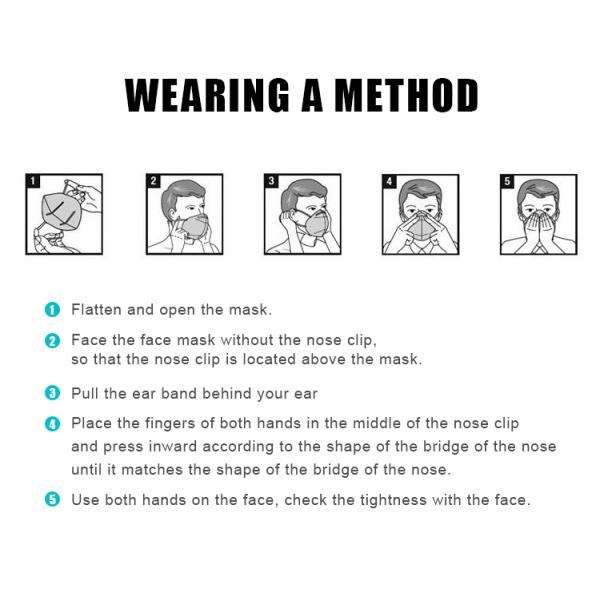 WEARING A METHOD

1

2

3

4

5

1 Flatten and open the mask.

2 Face the face mask without the nose clip, so that the nose clip is located above the mask.

3 Pull the ear band behind your ear

4 Place the fingers of both hands in the middle of the nose clip and press inward according to the shape of the bridge of the nose until it matches the shape of the bridge of the nose.

5 Use both hands on the face, check the tightness with the face.