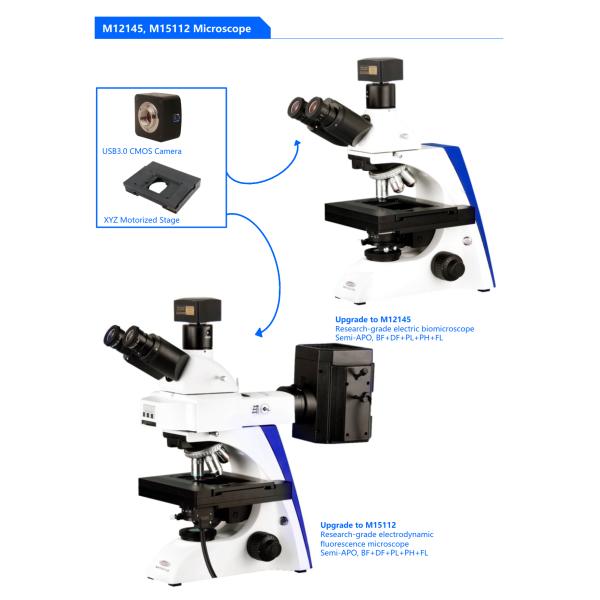 M12145, M15112 Microscope

USB3.0 CMOS Camera

XYZ Motorized Stage

Upgrade to M12145
Research-grade electric biomicroscope
Semi-APO, BF+DF+PL+PH+FL

Upgrade to M15112
Research-grade electrodynamic fluorescence microscope
Semi-APO, BF+DF+PL+PH+FL