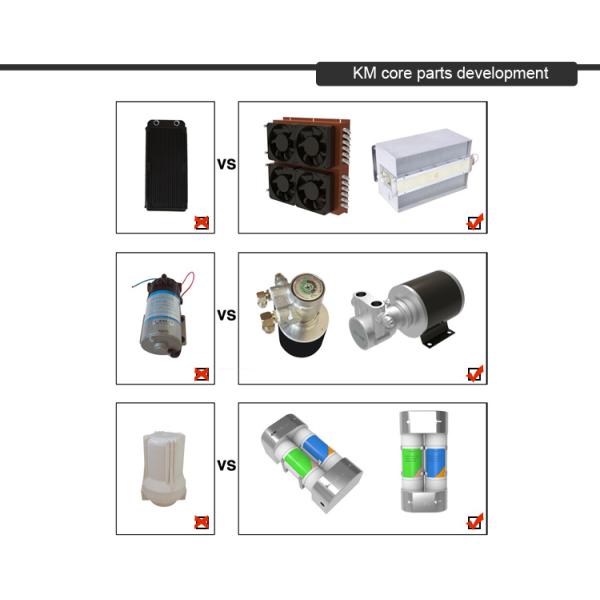 KM core parts development

VS

VS

VS