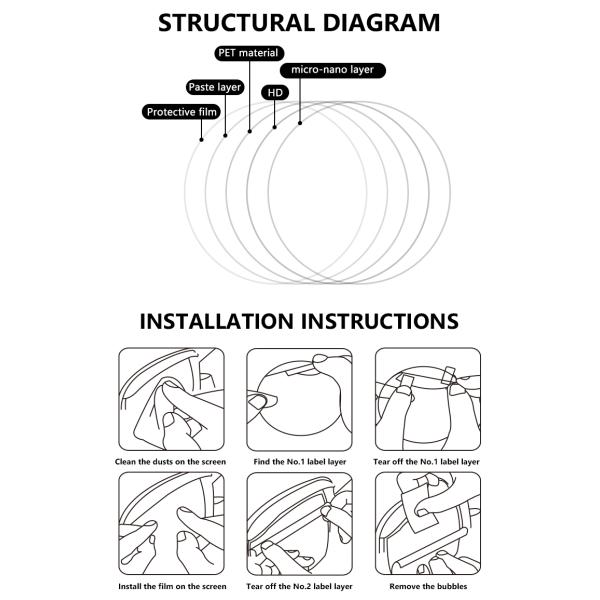 STRUCTURAL DIAGRAM

PET material

micro-nano layer

Paste layer

HD

Protective film

INSTALLATION INSTRUCTIONS

Clean the dusts on the screen

Find the No.1 label layer

Tear off the No.1 label layer

Install the film on the screen

Tear off the No.2 label layer

Remove the bubbles