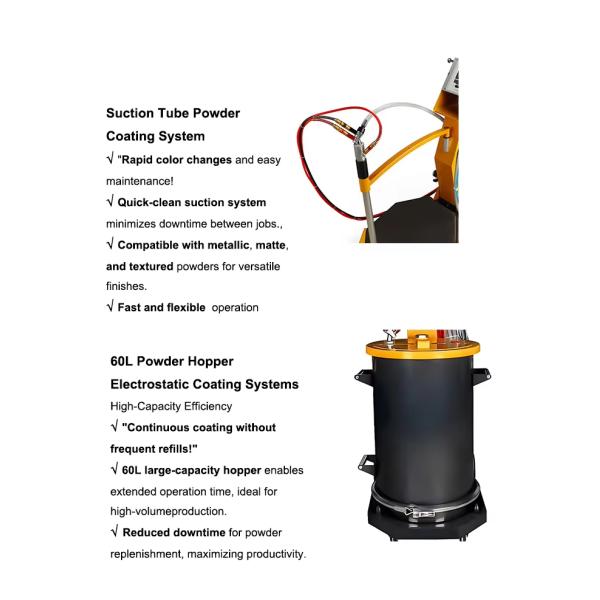 Suction Tube Powder Coating System

√ "Rapid color changes and easy maintenance!

√ Quick-clean suction system minimizes downtime between jobs.,

√ Compatible with metallic, matte, and textured powders for versatile finishes.

√ Fast and flexible operation

60L Powder Hopper Electrostatic Coating Systems

High-Capacity Efficiency

√ "Continuous coating without frequent refills!"

√ 60L large-capacity hopper enables extended operation time, ideal for high-volumeproduction.

√ Reduced downtime for powder replenishment, maximizing productivity.