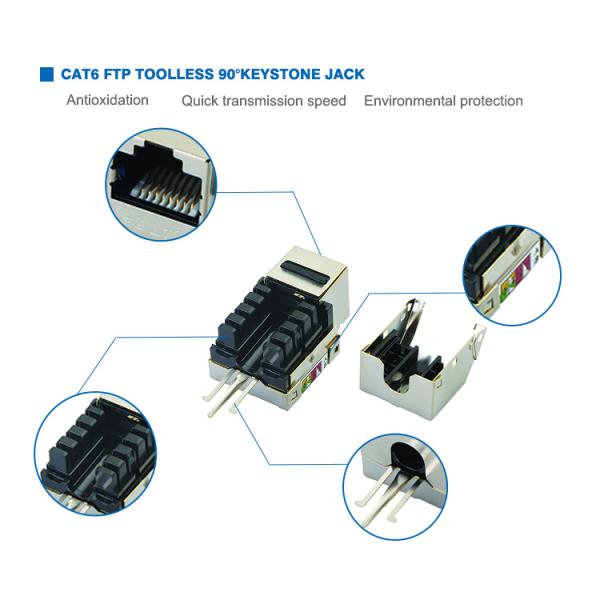 CAT6 FTP TOOLLESS 90°KEYSTONE JACK

Antioxidation Quick transmission speed Environmental protection