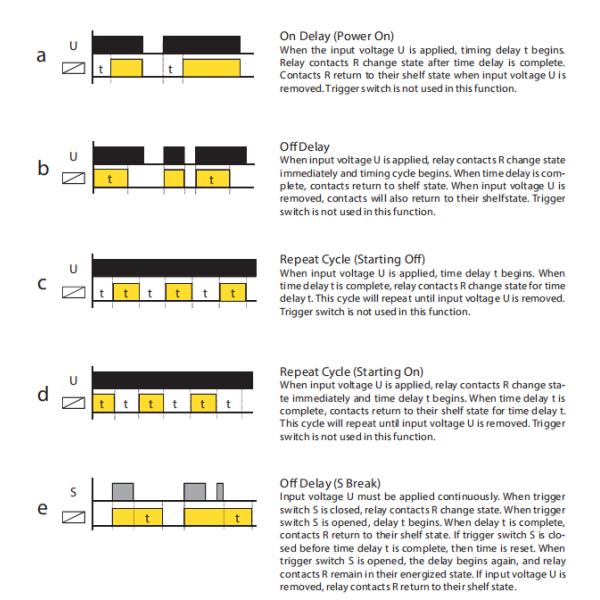 a

U

t t

On Delay (Power On)
When the input voltage U is applied, timing delay t begins. Relay contacts R change state after time delay is complete. Contacts R return to their shelf state when input voltage U is removed. Trigger switch is not used in this function.

b

U

t t

Off Delay
When input voltage U is applied, relay contacts R change state immediately and timing cycle begins. When time delay is complete, contacts return to shelf state. When input voltage U is removed, contacts will also return to their shelfstate. Trigger switch is not used in this function.

c

U

t t t t t t

Repeat Cycle (Starting Off)
When input voltage U is applied, time delay t begins. When time delay t is complete, relay contacts R change state for time delay t. This cycle will repeat until input voltage U is removed. Trigger switch is not used in this function.

d

U

t t t t t t

Repeat Cycle (Starting On)
When input voltage U is applied, relay contacts R change state immediately and time delay t begins. When time delay t is complete, contacts return to their shelf state for time delay t. This cycle will repeat until input voltage U is removed. Trigger switch is not used in this function.

e

S

t t

Off Delay (S Break)
Input voltage U must be applied continuously. When trigger switch S is closed, relay contacts R change state. When trigger switch S is opened, delay t begins. When delay t is complete, contacts R return to their shelf state. If trigger switch S is closed before time delay t is complete, then time is reset. When trigger switch S is opened, the delay begins again, and relay contacts R remain in their energized state. If input voltage U is removed, relay contacts R return to their shelf state.