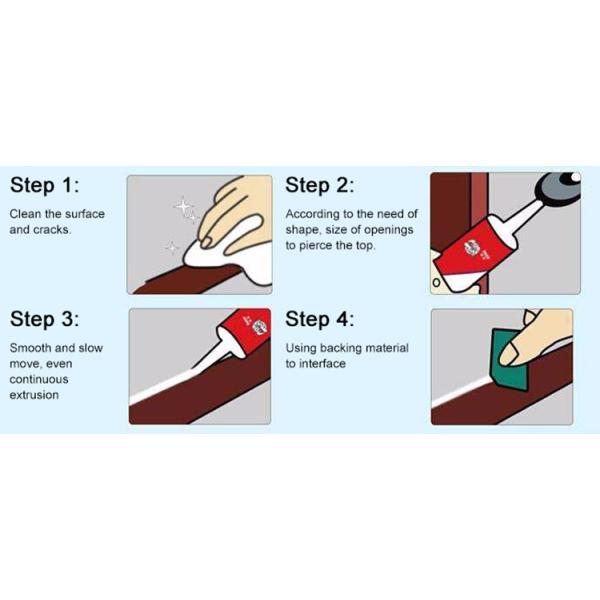 Step 1:

Clean the surface and cracks.

Step 2:

According to the need of shape, size of openings to pierce the top.

Step 3:

Smooth and slow move, even continuous extrusion

Step 4:

Using backing material to interface