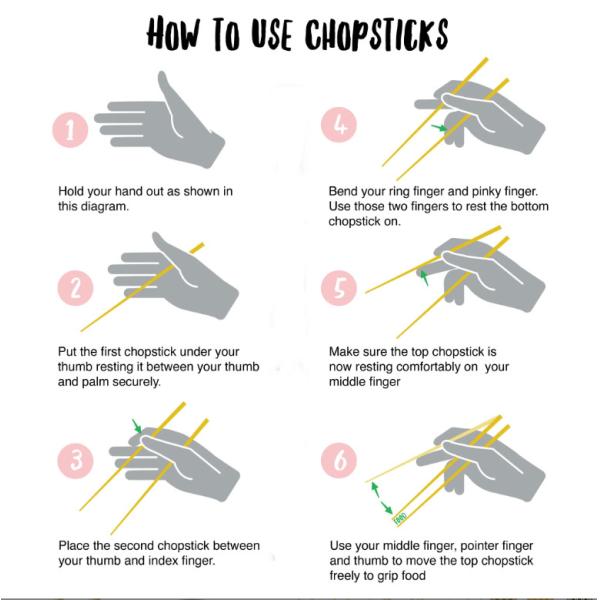 HOW TO USE CHOPSTICKS

1

Hold your hand out as shown in this diagram.

2

Put the first chopstick under your thumb resting it between your thumb and palm securely.

3

Place the second chopstick between your thumb and index finger.

4

Bend your ring finger and pinky finger. Use those two fingers to rest the bottom chopstick on.

5

Make sure the top chopstick is now resting comfortably on your middle finger

6

food

Use your middle finger, pointer finger and thumb to move the top chopstick freely to grip food