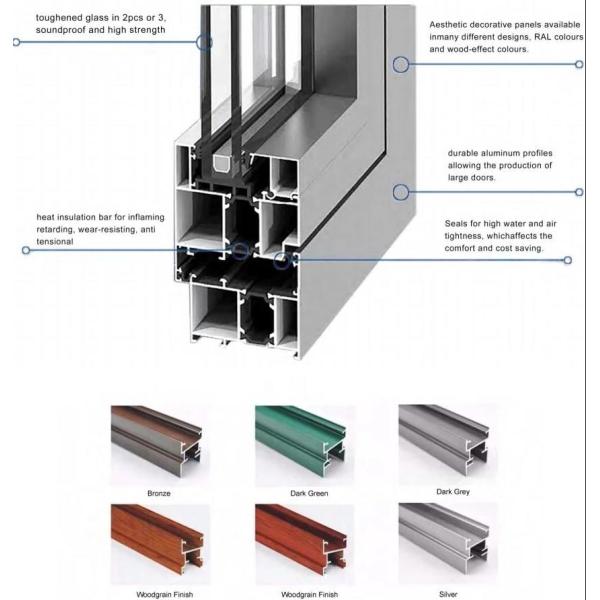 toughened glass in 2pcs or 3, soundproof and high strength

Aesthetic decorative panels available inmany different designs, RAL colours and wood-effect colours.

durable aluminum profiles allowing the production of large doors.

heat insulation bar for inflaming retarding, wear-resisting, anti tensional

Seals for high water and air tightness, whichaffects the comfort and cost saving.

Bronze

Dark Green

Dark Grey

Woodgrain Finish

Woodgrain Finish

Silver