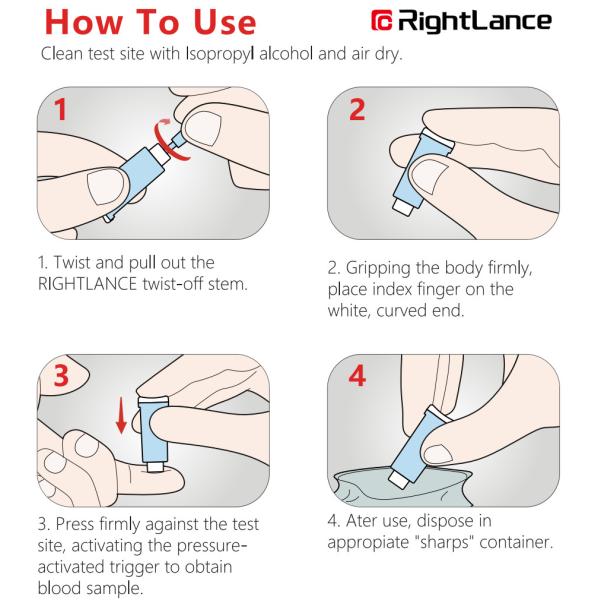 How To Use

RightLance

Clean test site with Isopropyl alcohol and air dry.

1

1. Twist and pull out the RIGHTLANCE twist-off stem.

2

2. Gripping the body firmly, place index finger on the white, curved end.

3

3. Press firmly against the test site, activating the pressure-activated trigger to obtain blood sample.

4

4. Ater use, dispose in appropiate "sharps" container.