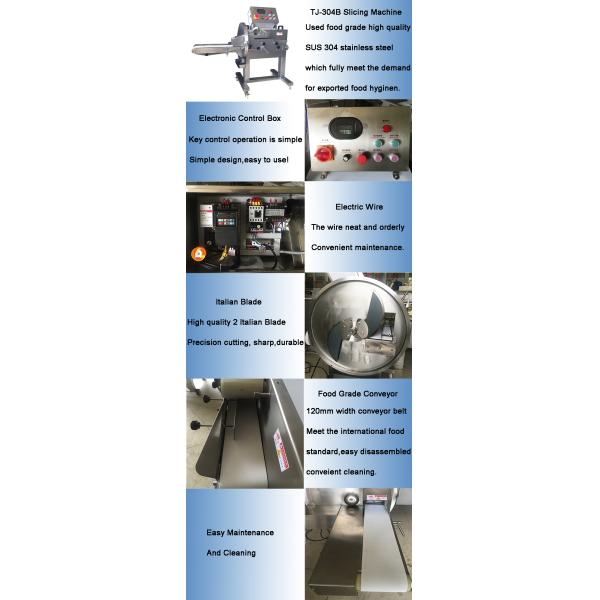 TJ-304B Slicing Machine
Used food grade high quality SUS 304 stainless steel which fully meet the demand for exported food hyginen.

Electronic Control Box
Key control operation is simple
Simple design,easy to use!

Electric Wire
The wire neat and orderly
Convenient maintenance.

Italian Blade
High quality 2 Italian Blade
Precision cutting, sharp,durable

Food Grade Conveyor
120mm width conveyor belt
Meet the international food standard,easy disassembled conveient cleaning.

Easy Maintenance
And Cleaning