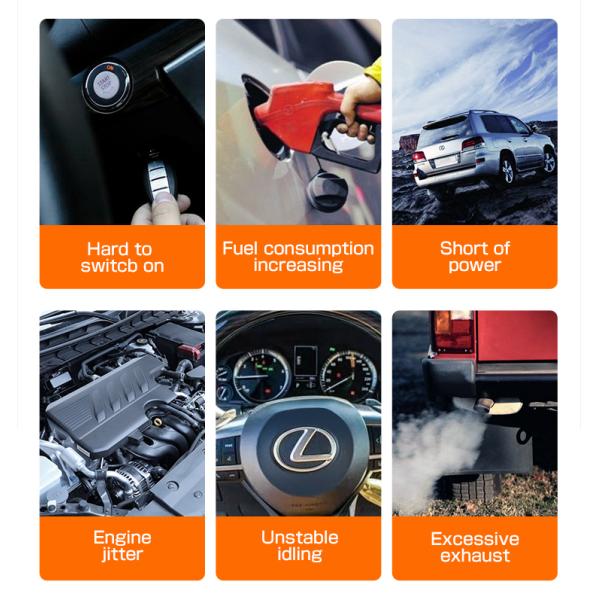 START STOP

Hard to switcb on

Fuel consumption increasing

Short of power

Engine jitter

Unstable idling

Excessive exhaust