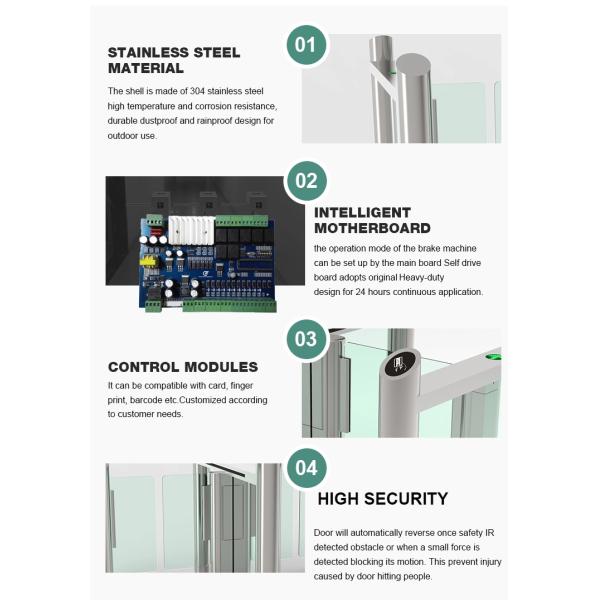 01

STAINLESS STEEL MATERIAL

The shell is made of 304 stainless steel high temperature and corrosion resistance, durable dustproof and rainproof design for outdoor use.

02

INTELLIGENT MOTHERBOARD

the operation mode of the brake machine can be set up by the main board Self drive board adopts original Heavy-duty design for 24 hours continuous application.

03

CONTROL MODULES

It can be compatible with card, finger print, barcode etc.Customized according to customer needs.

04

HIGH SECURITY

Door will automatically reverse once safety IR detected obstacle or when a small force is detected blocking its motion. This prevent injury caused by door hitting people.