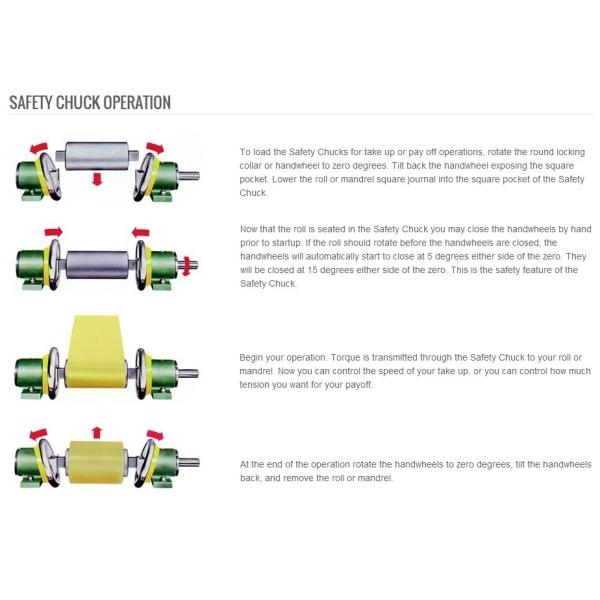 SAFETY CHUCK OPERATION

To load the Safety Chucks for take up or pay off operations, rotate the round locking collar or handwheel to zero degrees. Tilt back the handwheel exposing the square pocket. Lower the roll or mandrel square journal into the square pocket of the Safety Chuck.

Now that the roll is seated in the Safety Chuck you may close the handwheels by hand prior to startup. If the roll should rotate before the handwheels are closed, the handwheels will automatically start to close at 5 degrees either side of the zero. They will be closed at 15 degrees either side of the zero. This is the safety feature of the Safety Chuck.

Begin your operation. Torque is transmitted through the Safety Chuck to your roll or mandrel. Now you can control the speed of your take up, or you can control how much tension you want for your payoff.

At the end of the operation rotate the handwheels to zero degrees, tilt the handwheels back, and remove the roll or mandrel.