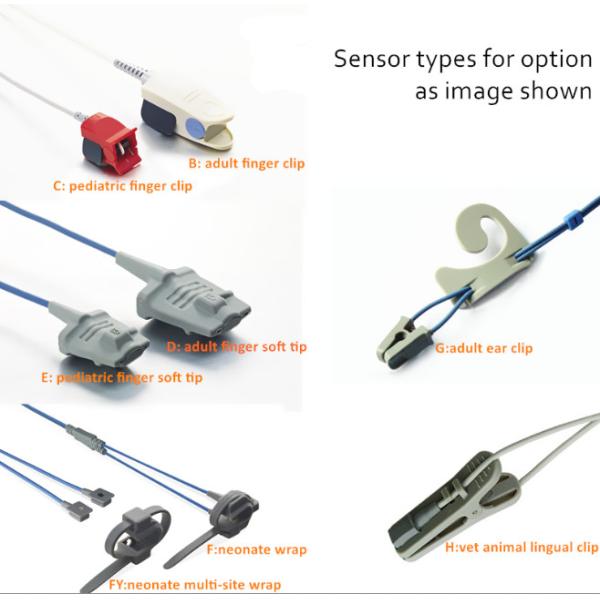 Sensor types for option as image shown

B: adult finger clip

C: pediatric finger clip

D: adult finger soft tip

E: pediatric finger soft tip

G:adult ear clip

F:neonate wrap

FY:neonate multi-site wrap

H:vet animal lingual clip