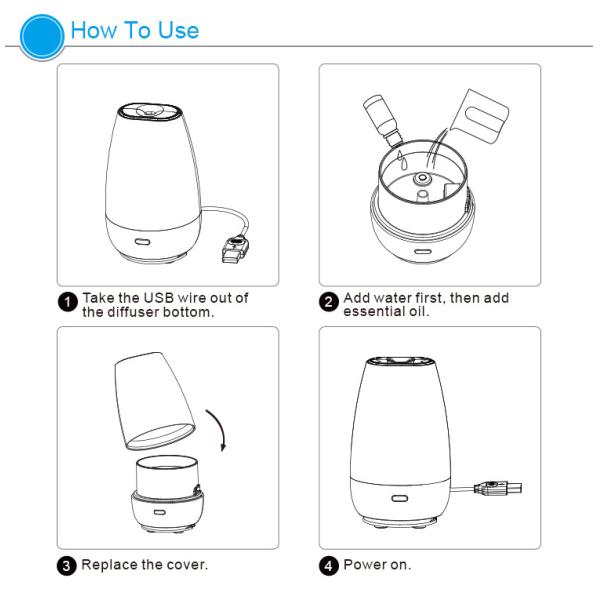 How To Use

1 Take the USB wire out of the diffuser bottom.

2 Add water first, then add essential oil.

3 Replace the cover.

4 Power on.