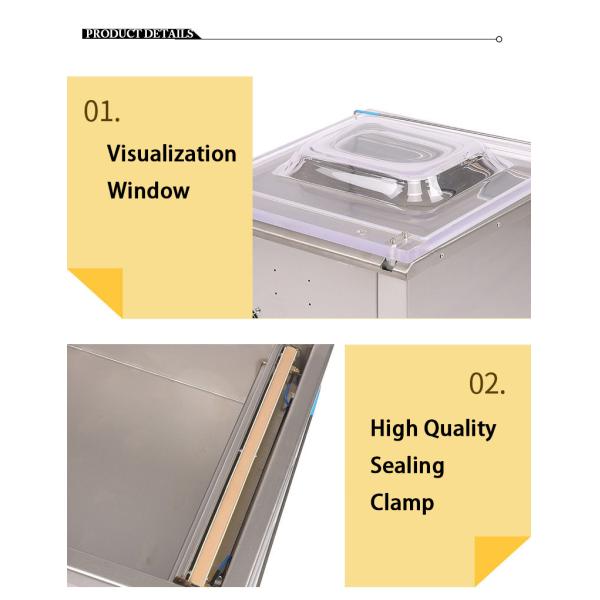 PRODUCT DETAILS

01.

Visualization Window

02.

High Quality Sealing Clamp