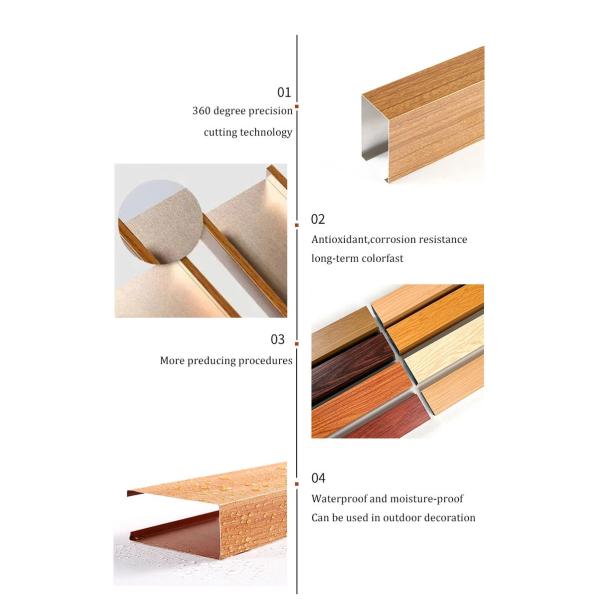 01
360 degree precision
cutting technology

02
Antioxidant,corrosion resistance
long-term colorfast

03
More preducing procedures

04
Waterproof and moisture-proof
Can be used in outdoor decoration