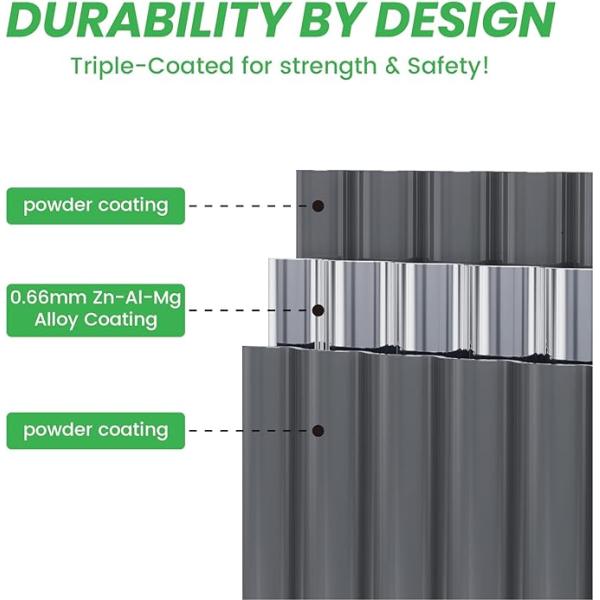 DURABILITY BY DESIGN

Triple-Coated for strength & Safety!

powder coating

0.66mm Zn-Al-Mg Alloy Coating

powder coating