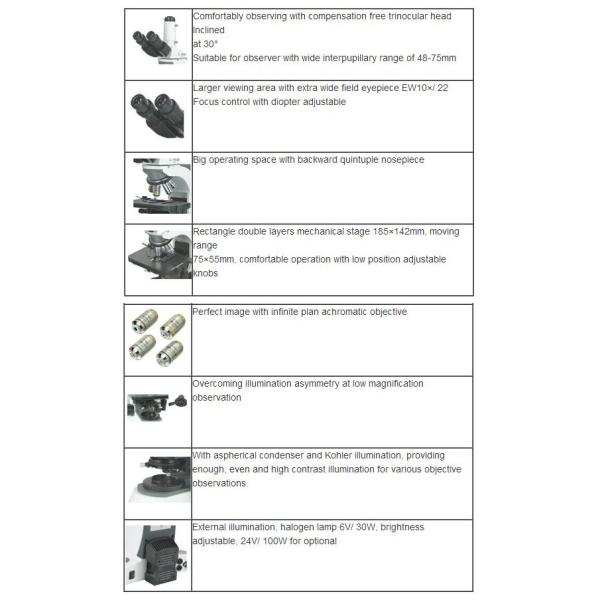 | | |
|---|---|
| | Comfortably observing with compensation free trinocular head Inclined at 30° Suitable for observer with wide interpupillary range of 48-75mm |
| | Larger viewing area with extra wide field eyepiece EW10×/ 22 Focus control with diopter adjustable |
| | Big operating space with backward quintuple nosepiece |
| | Rectangle double layers mechanical stage 185×142mm, moving range 75×55mm, comfortable operation with low position adjustable knobs |

| | |
|---|---|
| | Perfect image with infinite plan achromatic objective |
| | Overcoming illumination asymmetry at low magnification observation |
| | With aspherical condenser and Kohler illumination, providing enough, even and high contrast illumination for various objective observations. |
| | External illumination, halogen lamp 6V/ 30W, brightness adjustable, 24V/ 100W for optional |