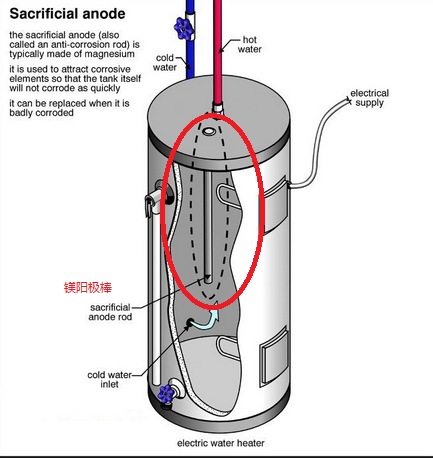 Sacrificial anode

the sacrificial anode (also called an anti-corrosion rod) is typically made of magnesium

it is used to attract corrosive elements so that the tank itself will not corrode as quickly

it can be replaced when it is badly corroded

cold water

hot water

electrical supply

镁阳极棒

sacrificial anode rod

cold water inlet

electric water heater