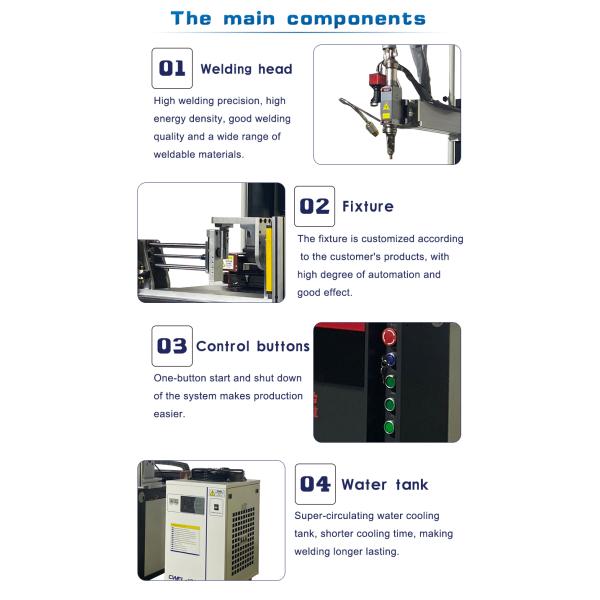 The main components

01 Welding head

High welding precision, high energy density, good welding quality and a wide range of weldable materials.

02 Fixture

The fixture is customized according to the customer's products, with high degree of automation and good effect.

03 Control buttons

One-button start and shut down of the system makes production easier.

04 Water tank

Super-circulating water cooling tank, shorter cooling time, making welding longer lasting.