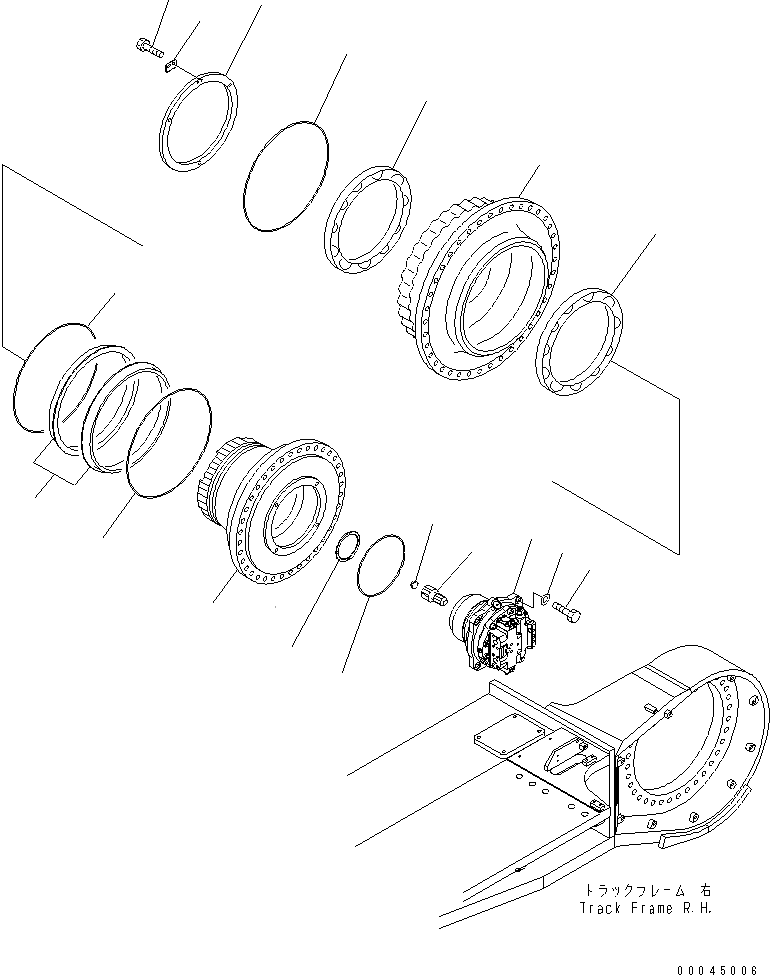 トラックフレーム 右
Track Frame R.H.

00045006