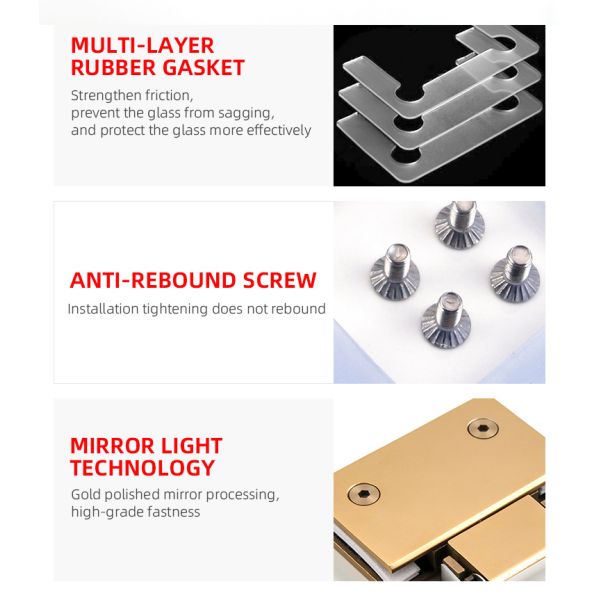 MULTI-LAYER RUBBER GASKET

Strengthen friction, prevent the glass from sagging, and protect the glass more effectively

ANTI-REBOUND SCREW

Installation tightening does not rebound

MIRROR LIGHT TECHNOLOGY

Gold polished mirror processing, high-grade fastness