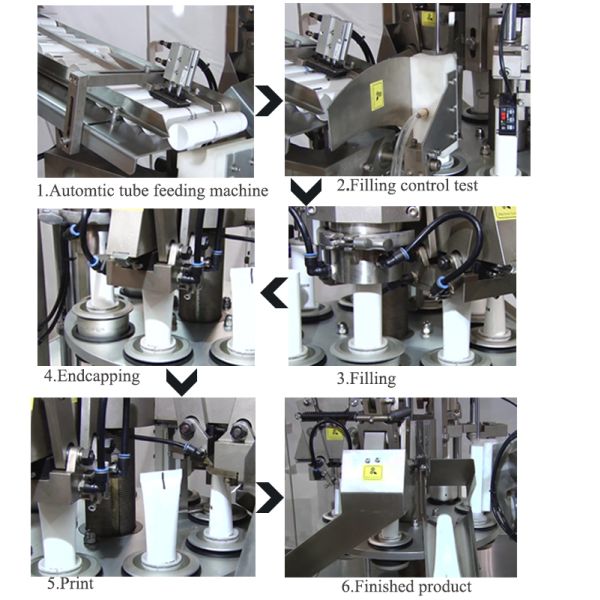 1.Automtic tube feeding machine

2.Filling control test

4.Endcapping

3.Filling

5.Print

6.Finished product