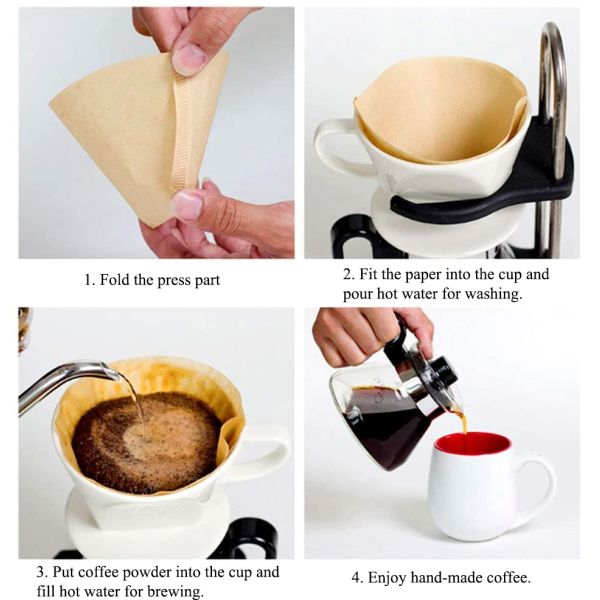 1. Fold the press part

2. Fit the paper into the cup and pour hot water for washing.

3. Put coffee powder into the cup and fill hot water for brewing.

4. Enjoy hand-made coffee.