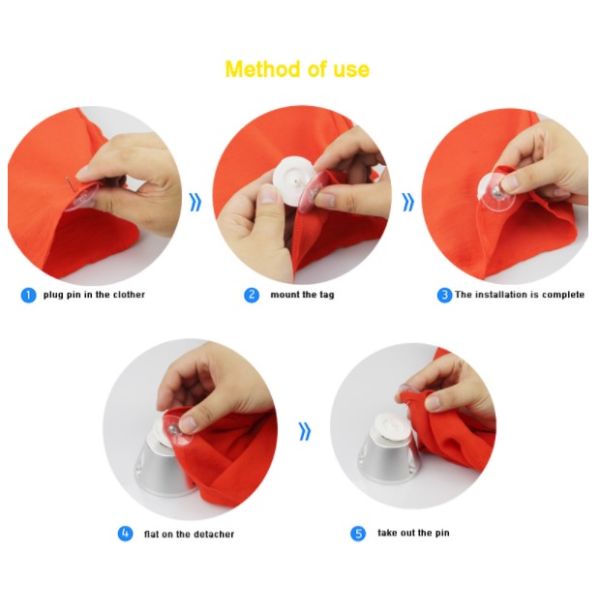 Method of use

1 plug pin in the clother

2 mount the tag

3 The installation is complete

4 flat on the detacher

5 take out the pin