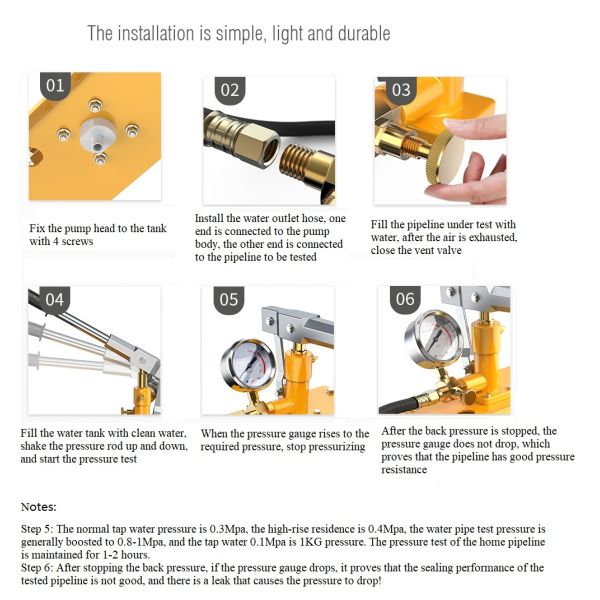 The installation is simple, light and durable

01

Fix the pump head to the tank with 4 screws

02

Install the water outlet hose, one end is connected to the pump body, the other end is connected to the pipeline to be tested

03

Fill the pipeline under test with water, after the air is exhausted, close the vent valve

04

Fill the water tank with clean water, shake the pressure rod up and down, and start the pressure test

05

When the pressure gauge rises to the required pressure, stop pressurizing

06

After the back pressure is stopped, the pressure gauge does not drop, which proves that the pipeline has good pressure resistance

Notes:

Step 5: The normal tap water pressure is 0.3Mpa, the high-rise residence is 0.4Mpa, the water pipe test pressure is generally boosted to 0.8-1Mpa, and the tap water 0.1Mpa is 1KG pressure. The pressure test of the home pipeline is maintained for 1-2 hours.
Step 6: After stopping the back pressure, if the pressure gauge drops, it proves that the sealing performance of the tested pipeline is not good, and there is a leak that causes the pressure to drop!