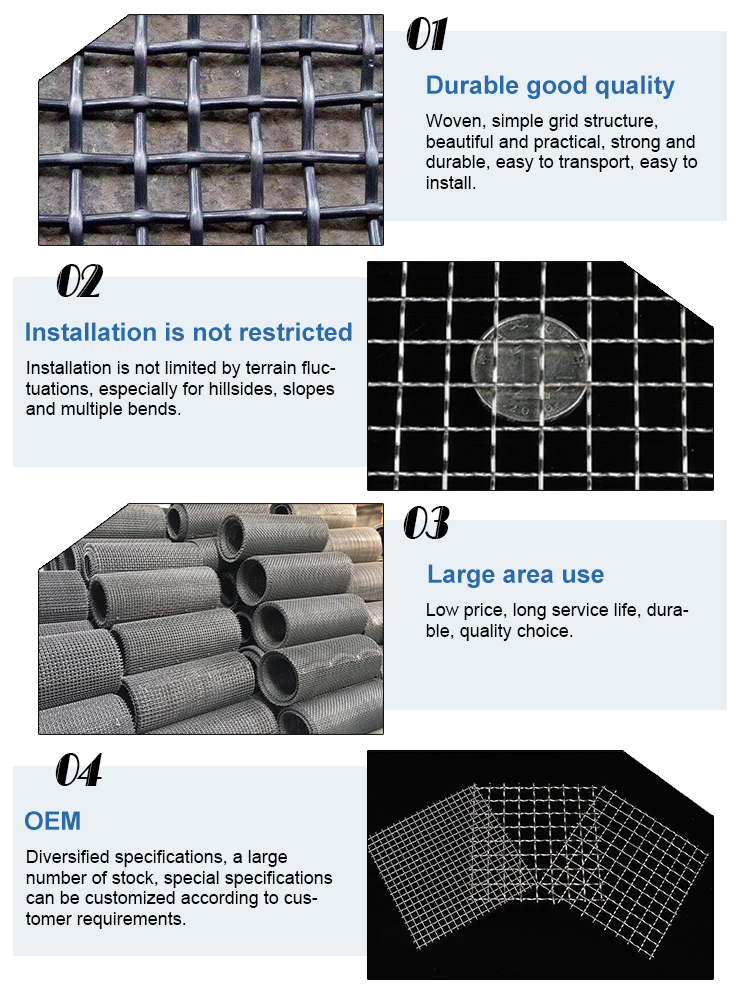 01

Durable good quality

Woven, simple grid structure, beautiful and practical, strong and durable, easy to transport, easy to install.

02

Installation is not restricted

Installation is not limited by terrain fluctuations, especially for hillsides, slopes and multiple bends.

03

Large area use

Low price, long service life, durable, quality choice.

04

OEM

Diversified specifications, a large number of stock, special specifications can be customized according to customer requirements.