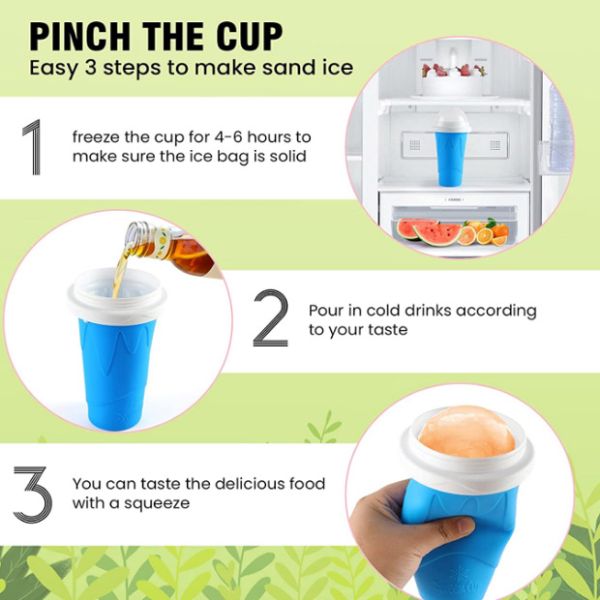 PINCH THE CUP
Easy 3 steps to make sand ice

1
freeze the cup for 4-6 hours to make sure the ice bag is solid

2
Pour in cold drinks according to your taste

3
You can taste the delicious food with a squeeze