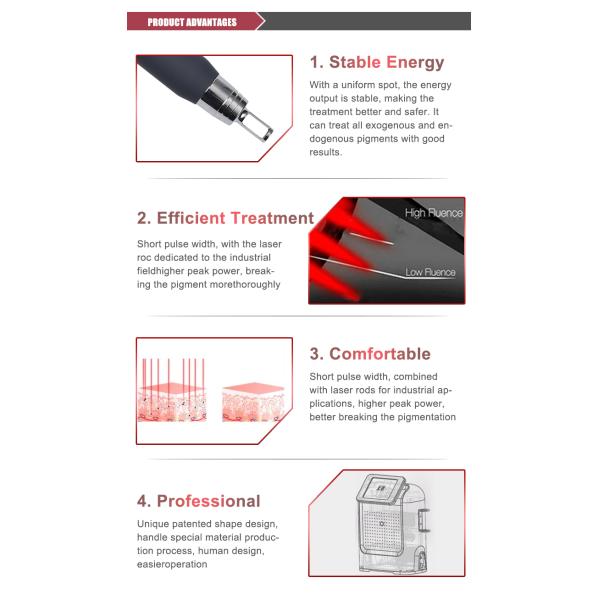 PRODUCT ADVANTAGES

1. Stable Energy

With a uniform spot, the energy output is stable, making the treatment better and safer. It can treat all exogenous and endogenous pigments with good results.

2. Efficient Treatment

Short pulse width, with the laser roc dedicated to the industrial fieldhigher peak power, breaking the pigment morethoroughly

High Fluence

Low Fluence

3. Comfortable

Short pulse width, combined with laser rods for industrial applications, higher peak power, better breaking the pigmentation

4. Professional

Unique patented shape design, handle special material production process, human design, easieroperation