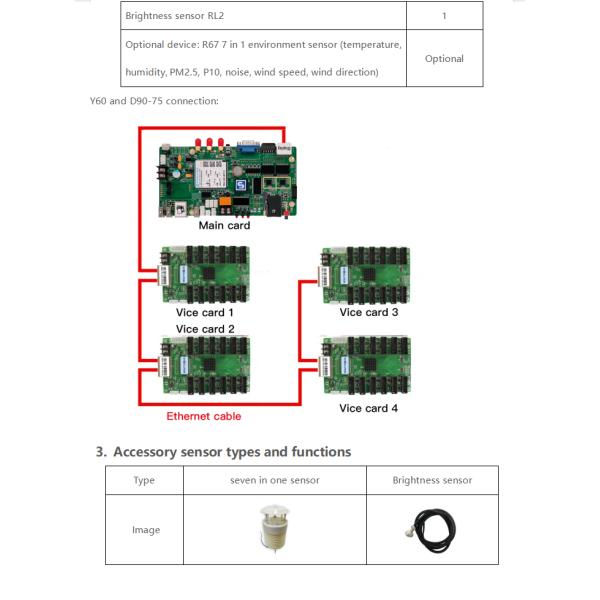 | Brightness sensor RL2 | 1 |
|---|---|
| Optional device: R67 7 in 1 environment sensor (temperature, humidity, PM2.5, P10, noise, wind speed, wind direction) | Optional |

Y60 and D90-75 connection:

Main card

Vice card 1

Vice card 2

Vice card 3

Vice card 4

Ethernet cable

3. Accessory sensor types and functions

| Type | seven in one sensor | Brightness sensor |
|---|---|---|
| Image | | |