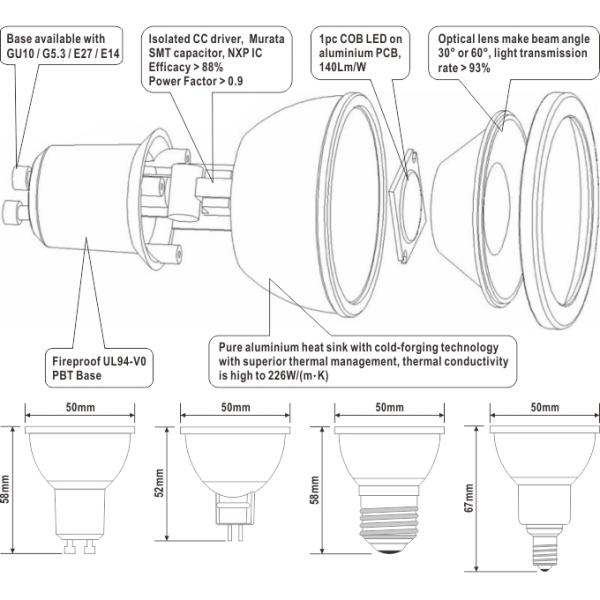 Base available with GU10 / G5.3 / E27 / E14

Isolated CC driver, Murata SMT capacitor, NXP IC
Efficacy > 88%
Power Factor > 0.9

1pc COB LED on aluminium PCB, 140Lm/W

Optical lens make beam angle 30° or 60°, light transmission rate > 93%

Fireproof UL94-V0 PBT Base

Pure aluminium heat sink with cold-forging technology with superior thermal management, thermal conductivity is high to 226W/(m·K)

50mm
58mm

50mm
52mm

50mm
58mm

50mm
67mm