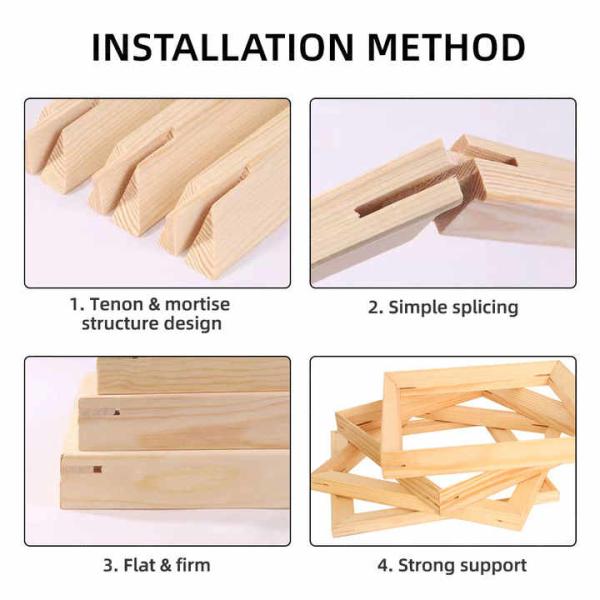 INSTALLATION METHOD

1. Tenon & mortise structure design

2. Simple splicing

3. Flat & firm

4. Strong support