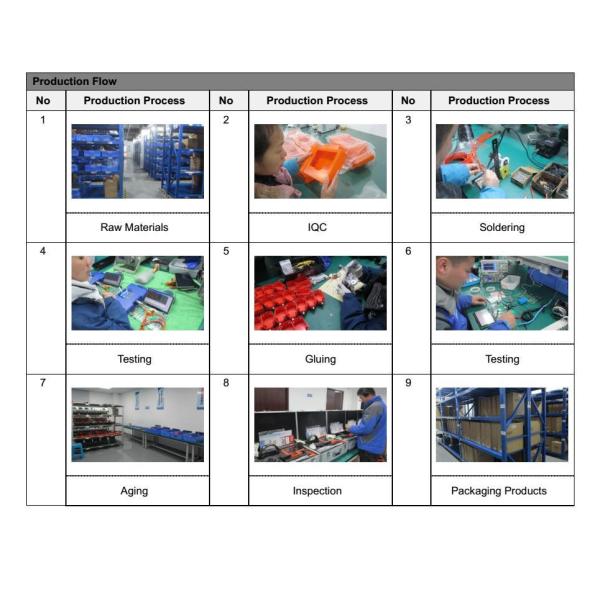 Production Flow

| No | Production Process | No | Production Process | No | Production Process |
|---|---|---|---|---|---|
| 1 | Raw Materials | 2 | IQC | 3 | Soldering |
| 4 | Testing | 5 | Gluing | 6 | Testing |
| 7 | Aging | 8 | Inspection | 9 | Packaging Products |