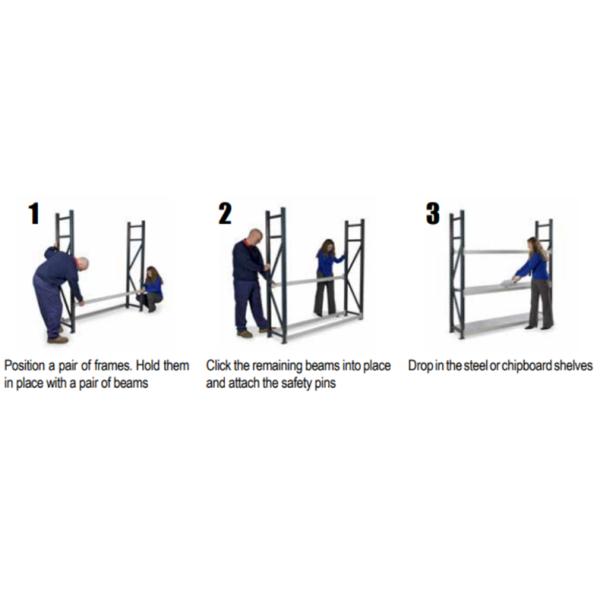 1

Position a pair of frames. Hold them in place with a pair of beams

2

Click the remaining beams into place and attach the safety pins

3

Drop in the steel or chipboard shelves