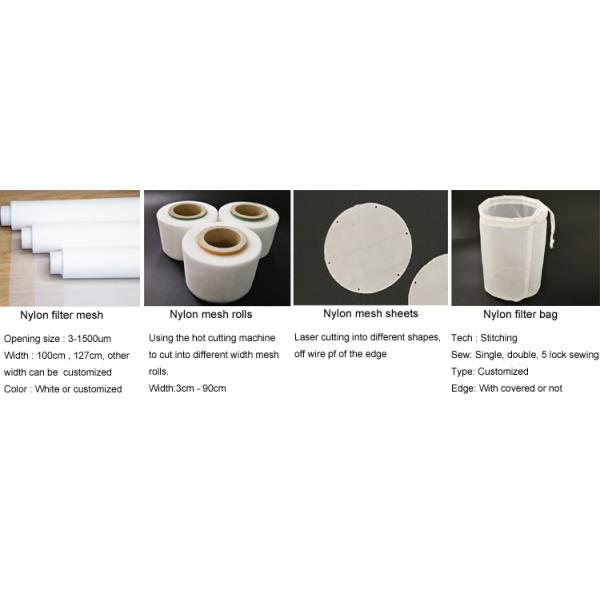 Nylon filter mesh

Opening size : 3-1500um
Width : 100cm , 127cm, other width can be customized
Color : White or customized

Nylon mesh rolls

Using the hot cutting machine to cut into different width mesh rolls.
Width:3cm - 90cm

Nylon mesh sheets

Laser cutting into different shapes, off wire pf of the edge

Nylon filter bag

Tech : Stitching
Sew: Single, double, 5 lock sewing
Type: Customized
Edge: With covered or not