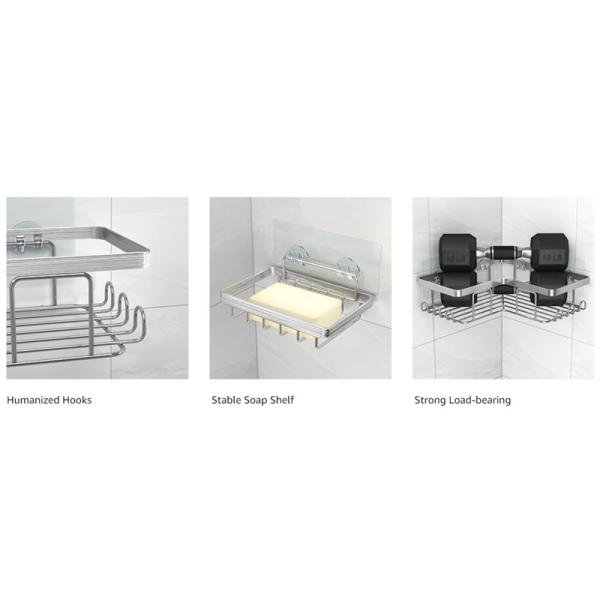 10 LB

10 LB

Humanized Hooks

Stable Soap Shelf

Strong Load-bearing